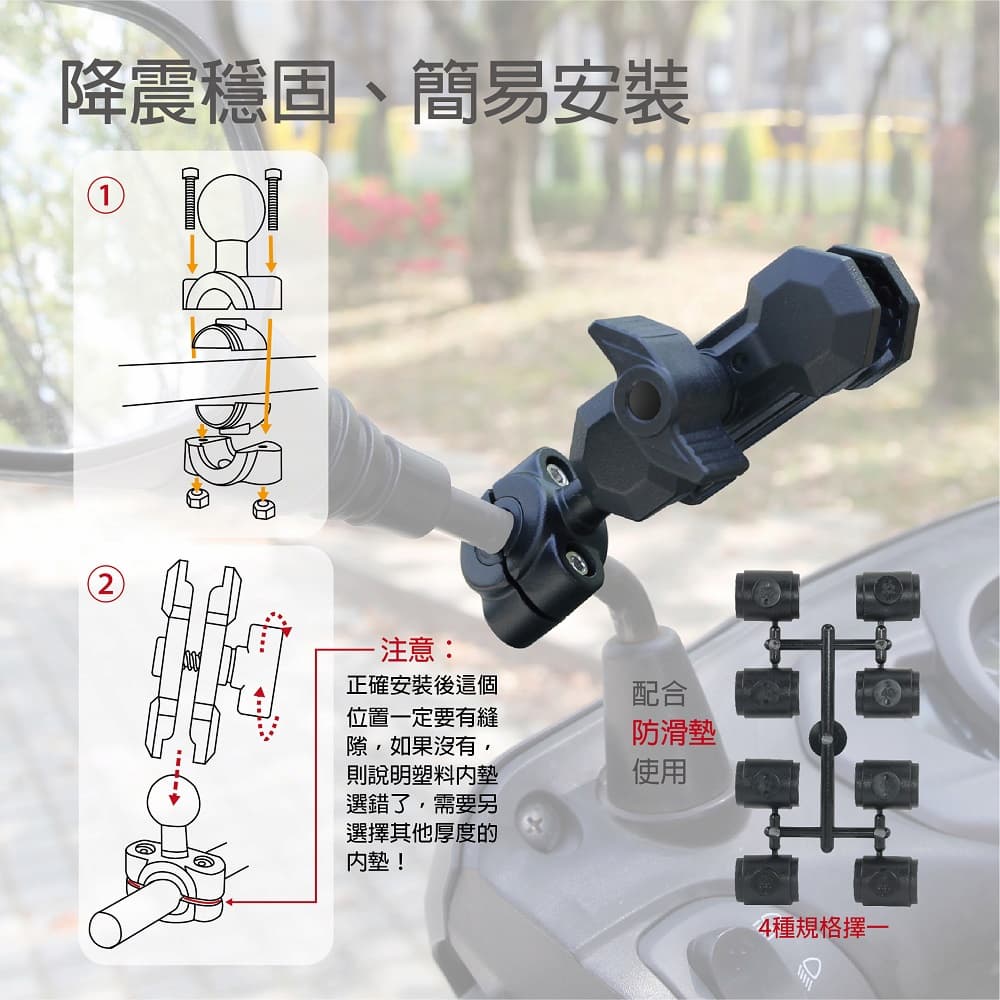 降震穩固、簡易安裝

①

②

注意：
正確安裝後這個位置一定要有縫隙，如果沒有，則說明塑料內墊選錯了，需要另選擇其他厚度的內墊！

配合
防滑墊
使用

4種規格擇一